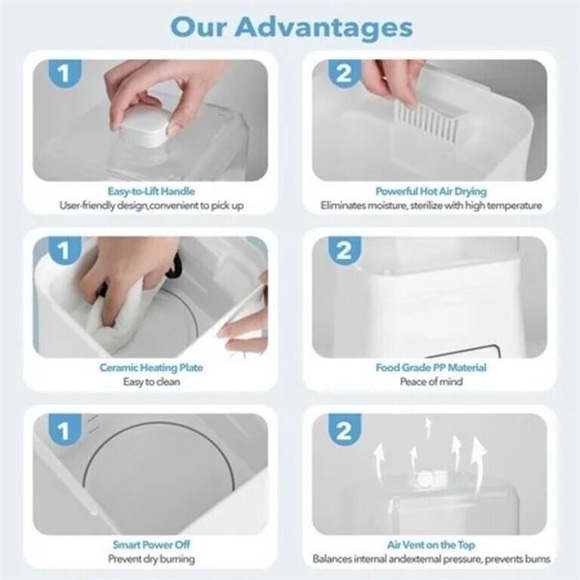 Our Advantages

1

Easy-to-Lift Handle
User-friendly design,convenient to pick up

2

Powerful Hot Air Drying
Eliminates moisture, sterilize with high temperature

1

Ceramic Heating Plate
Easy to clean

2

Food Grade PP Material
Peace of mind

1

Smart Power Off
Prevent dry burning

2

Air Vent on the Top
Balances internal andexternal pressure, prevents burns